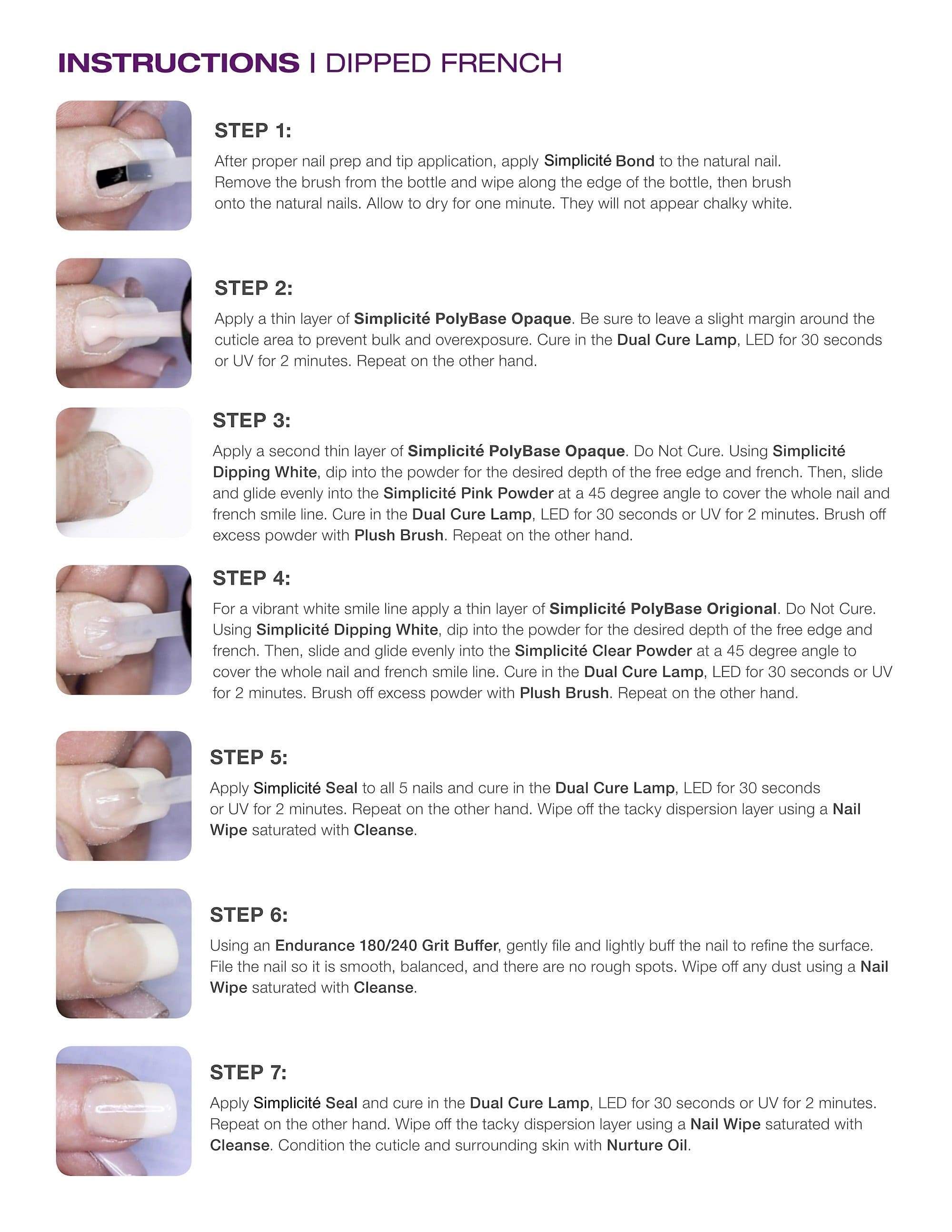 INSTRUCTIONS | DIPPED FRENCH

STEP 1:

After proper nail prep and tip application, apply Simplicité Bond to the natural nail. Remove the brush from the bottle and wipe along the edge of the bottle, then brush onto the natural nails. Allow to dry for one minute. They will not appear chalky white.

STEP 2:

Apply a thin layer of Simplicité PolyBase Opaque. Be sure to leave a slight margin around the cuticle area to prevent bulk and overexposure. Cure in the Dual Cure Lamp, LED for 30 seconds or UV for 2 minutes. Repeat on the other hand.

STEP 3:

Apply a second thin layer of Simplicité PolyBase Opaque. Do Not Cure. Using Simplicité Dipping White, dip into the powder for the desired depth of the free edge and french. Then, slide and glide evenly into the Simplicité Pink Powder at a 45 degree angle to cover the whole nail and french smile line. Cure in the Dual Cure Lamp, LED for 30 seconds or UV for 2 minutes. Brush off excess powder with Plush Brush. Repeat on the other hand.

STEP 4:

For a vibrant white smile line apply a thin layer of Simplicité PolyBase Origional. Do Not Cure. Using Simplicité Dipping White, dip into the powder for the desired depth of the free edge and french. Then, slide and glide evenly into the Simplicité Clear Powder at a 45 degree angle to cover the whole nail and french smile line. Cure in the Dual Cure Lamp, LED for 30 seconds or UV for 2 minutes. Brush off excess powder with Plush Brush. Repeat on the other hand.

STEP 5:

Apply Simplicité Seal to all 5 nails and cure in the Dual Cure Lamp, LED for 30 seconds or UV for 2 minutes. Repeat on the other hand. Wipe off the tacky dispersion layer using a Nail Wipe saturated with Cleanse.

STEP 6:

Using an Endurance 180/240 Grit Buffer, gently file and lightly buff the nail to refine the surface. File the nail so it is smooth, balanced, and there are no rough spots. Wipe off any dust using a Nail Wipe saturated with Cleanse.

STEP 7:

Apply Simplicité Seal and cure in the Dual Cure Lamp, LED for 30 seconds or UV for 2 minutes. Repeat on the other hand. Wipe off the tacky dispersion layer using a Nail Wipe saturated with Cleanse. Condition the cuticle and surrounding skin with Nurture Oil.