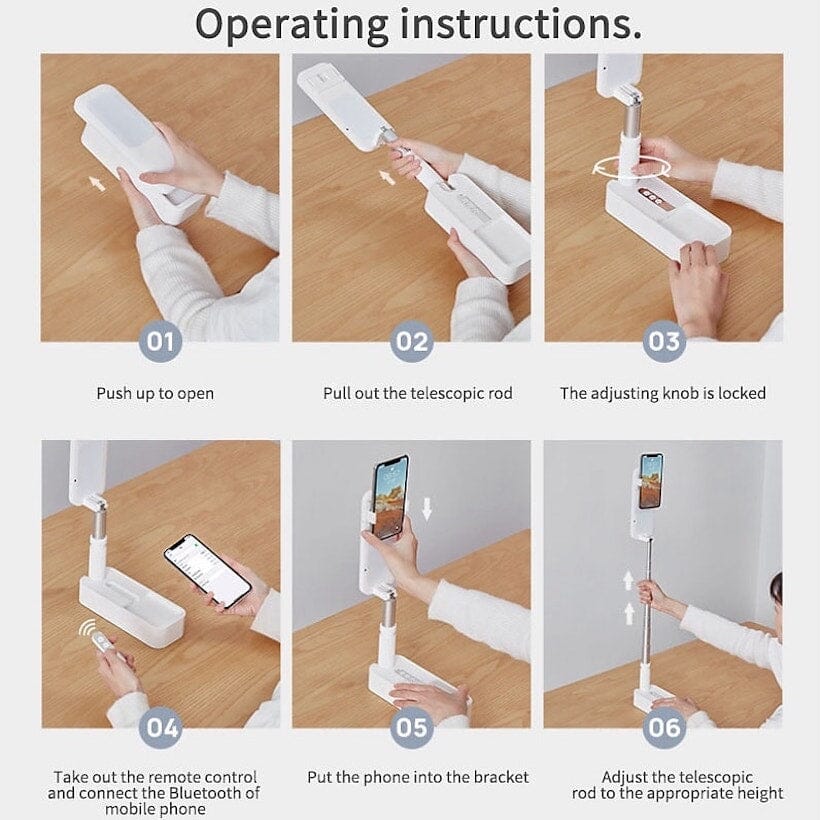 Operating instructions.

01

Push up to open

02

Pull out the telescopic rod

03

The adjusting knob is locked

04

Take out the remote control and connect the Bluetooth of mobile phone

05

Put the phone into the bracket

06

Adjust the telescopic rod to the appropriate height