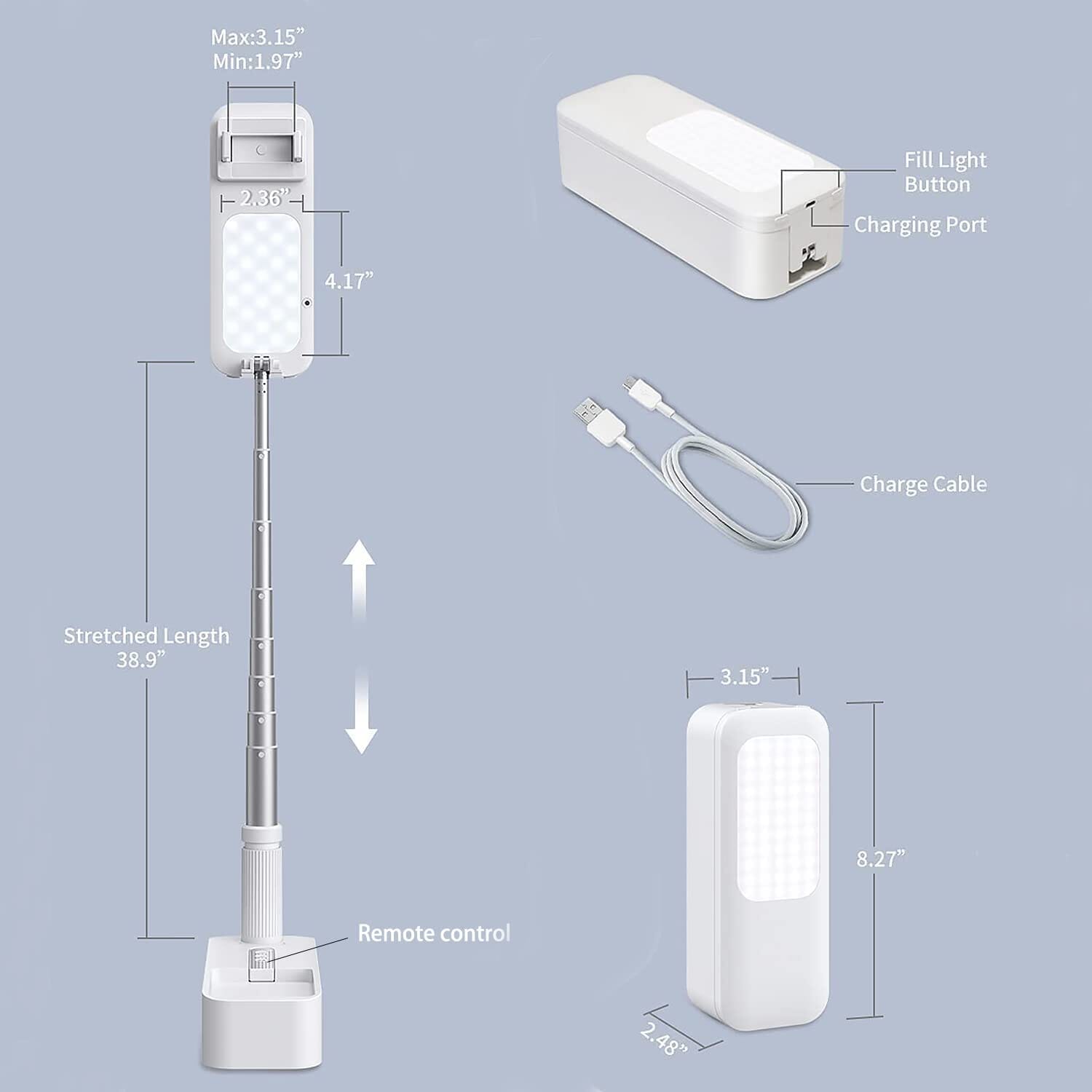 Max:3.15”
Min:1.97”

2.36”

4.17”

Stretched Length
38.9”

Remote control

Fill Light
Button

Charging Port

Charge Cable

3.15”

8.27”

2.48”