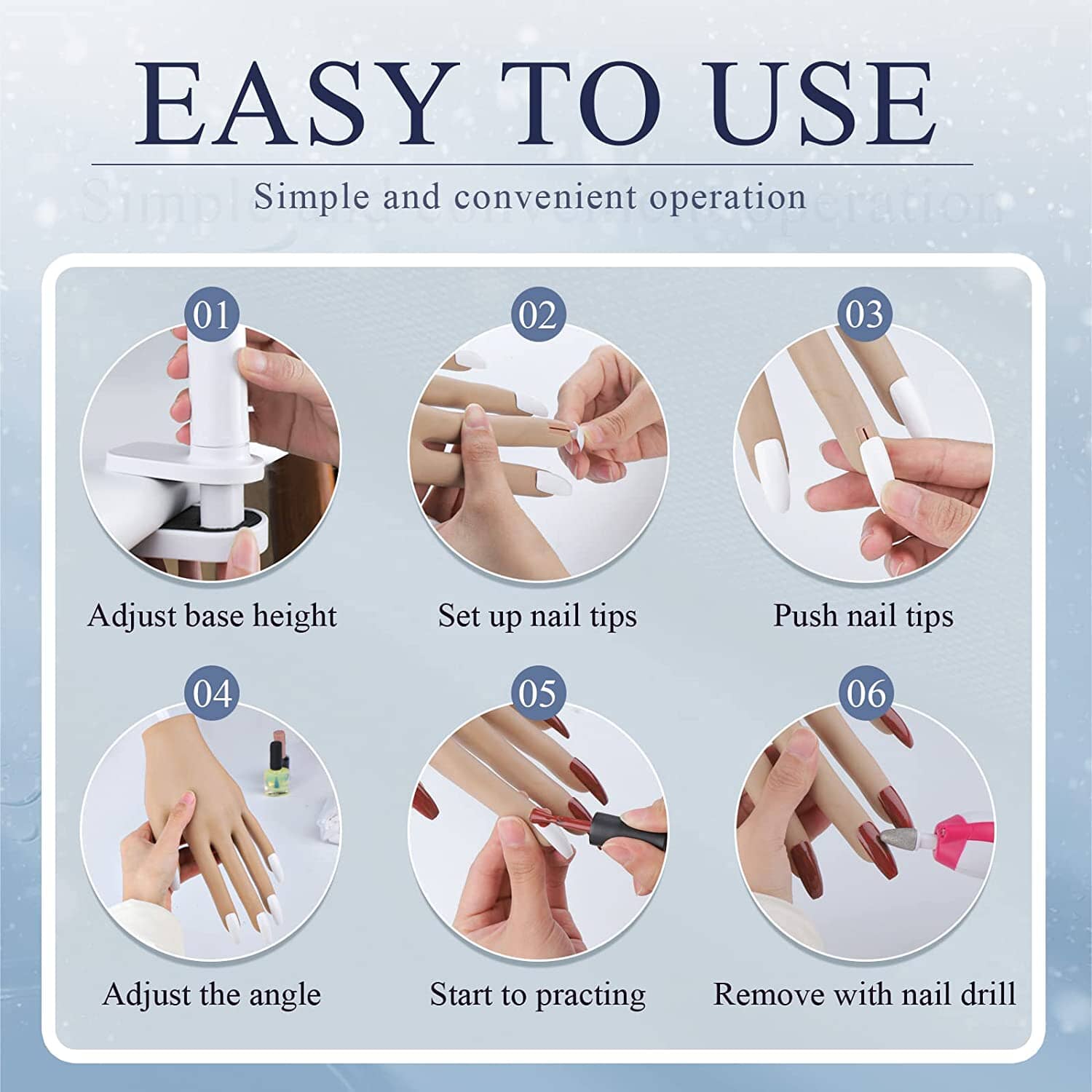 EASY TO USE

Simple and convenient operation

01
Adjust base height

02
Set up nail tips

03
Push nail tips

04
Adjust the angle

05
Start to practing

06
Remove with nail drill