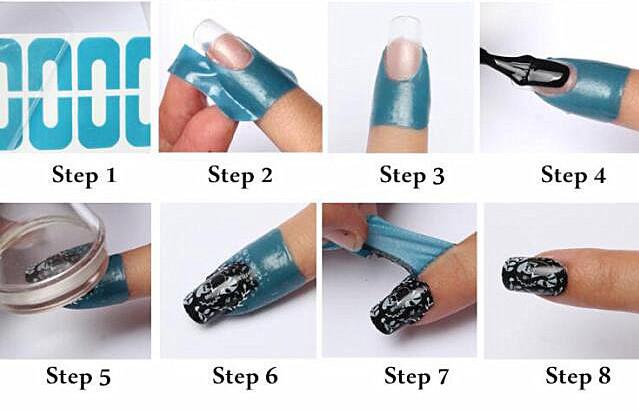 Step 1

Step 2

Step 3

Step 4

Step 5

Step 6

Step 7

Step 8