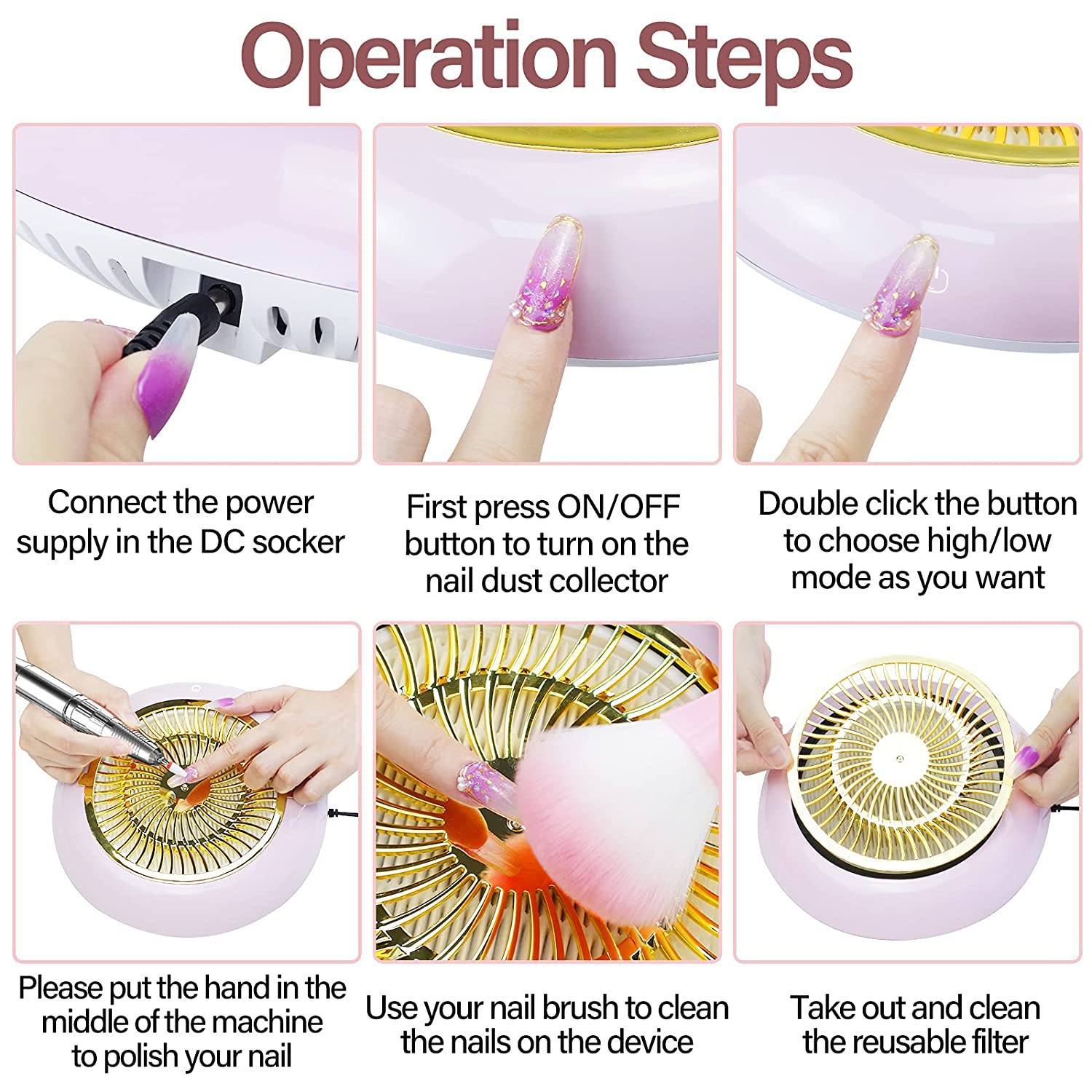 Operation Steps

Connect the power supply in the DC socker

First press ON/OFF button to turn on the nail dust collector

Double click the button to choose high/low mode as you want

Please put the hand in the middle of the machine to polish your nail

Use your nail brush to clean the nails on the device

Take out and clean the reusable filter