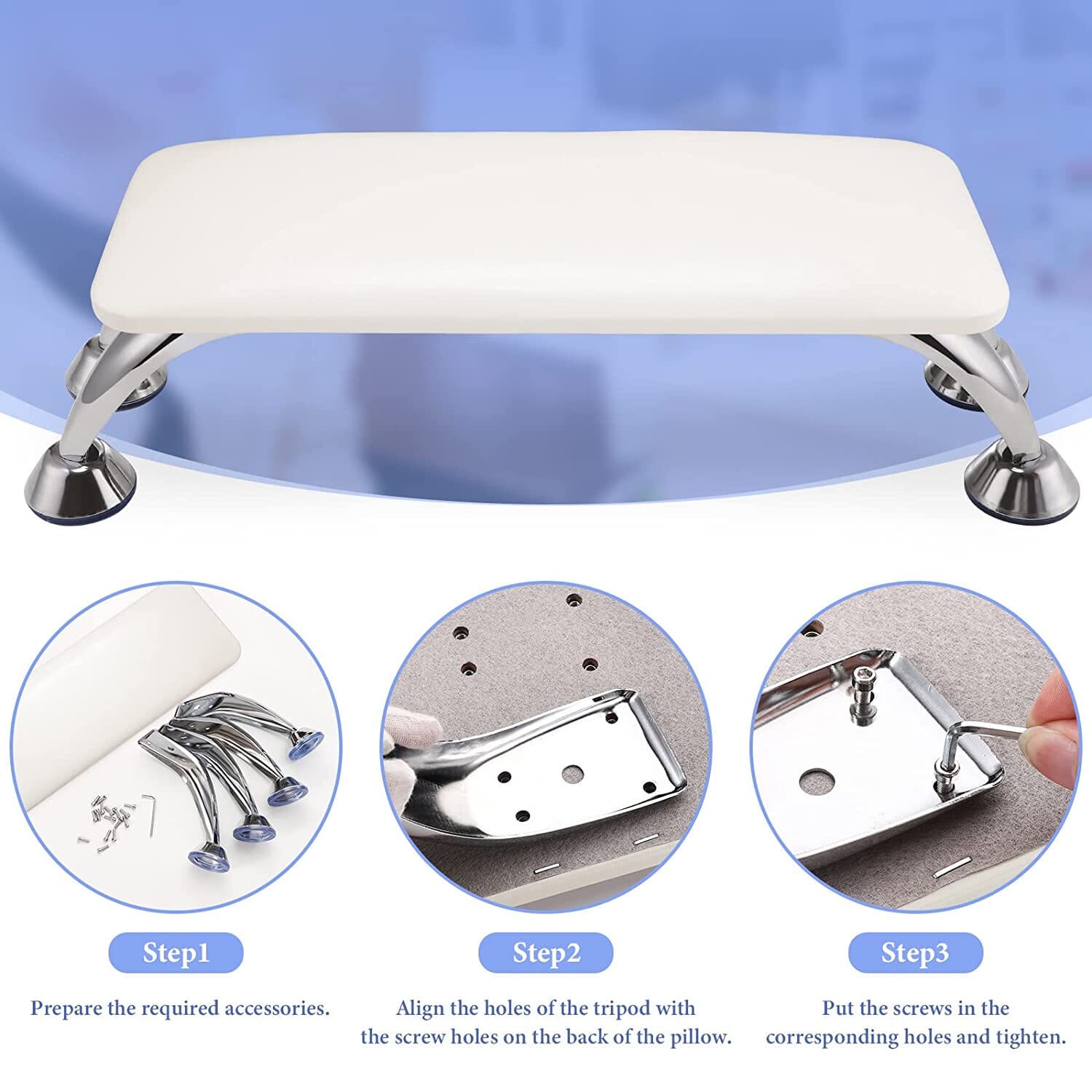 Step1

Prepare the required accessories.

Step2

Align the holes of the tripod with the screw holes on the back of the pillow.

Step3

Put the screws in the corresponding holes and tighten.