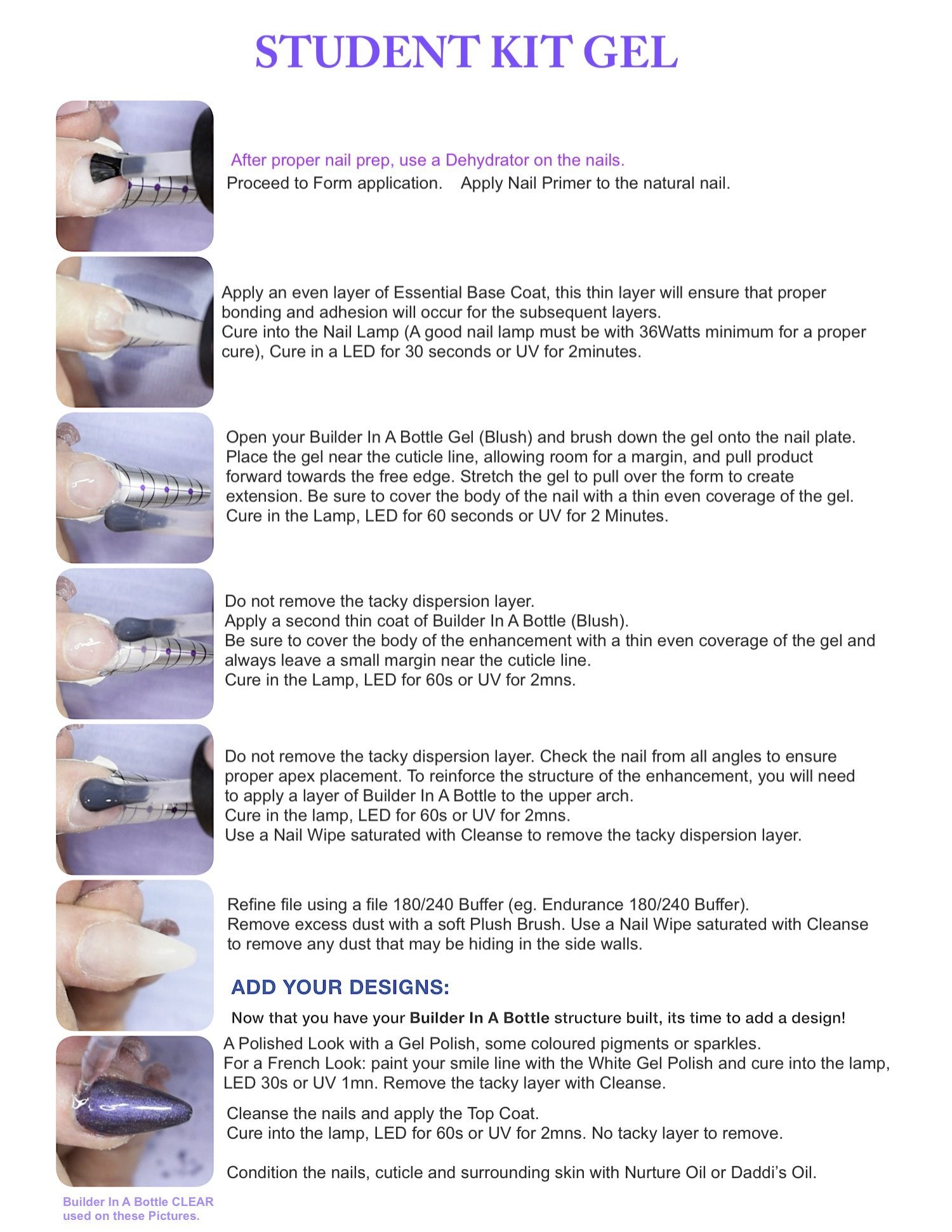 STUDENT KIT GEL

After proper nail prep, use a Dehydrator on the nails.
Proceed to Form application. Apply Nail Primer to the natural nail.

Apply an even layer of Essential Base Coat, this thin layer will ensure that proper bonding and adhesion will occur for the subsequent layers.
Cure into the Nail Lamp (A good nail lamp must be with 36Watts minimum for a proper cure), Cure in a LED for 30 seconds or UV for 2minutes.

Open your Builder In A Bottle Gel (Blush) and brush down the gel onto the nail plate. Place the gel near the cuticle line, allowing room for a margin, and pull product forward towards the free edge. Stretch the gel to pull over the form to create extension. Be sure to cover the body of the nail with a thin even coverage of the gel. Cure in the Lamp, LED for 60 seconds or UV for 2 Minutes.

Do not remove the tacky dispersion layer.
Apply a second thin coat of Builder In A Bottle (Blush).
Be sure to cover the body of the enhancement with a thin even coverage of the gel and always leave a small margin near the cuticle line.
Cure in the Lamp, LED for 60s or UV for 2mns.

Do not remove the tacky dispersion layer. Check the nail from all angles to ensure proper apex placement. To reinforce the structure of the enhancement, you will need to apply a layer of Builder In A Bottle to the upper arch.
Cure in the lamp, LED for 60s or UV for 2mns.
Use a Nail Wipe saturated with Cleanse to remove the tacky dispersion layer.

Refine file using a file 180/240 Buffer (eg. Endurance 180/240 Buffer).
Remove excess dust with a soft Plush Brush. Use a Nail Wipe saturated with Cleanse to remove any dust that may be hiding in the side walls.

ADD YOUR DESIGNS:
Now that you have your Builder In A Bottle structure built, its time to add a design!
A Polished Look with a Gel Polish, some coloured pigments or sparkles.
For a French Look: paint your smile line with the White Gel Polish and cure into the lamp, LED 30s or UV 1mn. Remove the tacky layer with Cleanse.

Cleanse the nails and apply the Top Coat.
Cure into the lamp, LED for 60s or UV for 2mns. No tacky layer to remove.

Condition the nails, cuticle and surrounding skin with Nurture Oil or Daddi's Oil.

Builder In A Bottle CLEAR used on these Pictures.