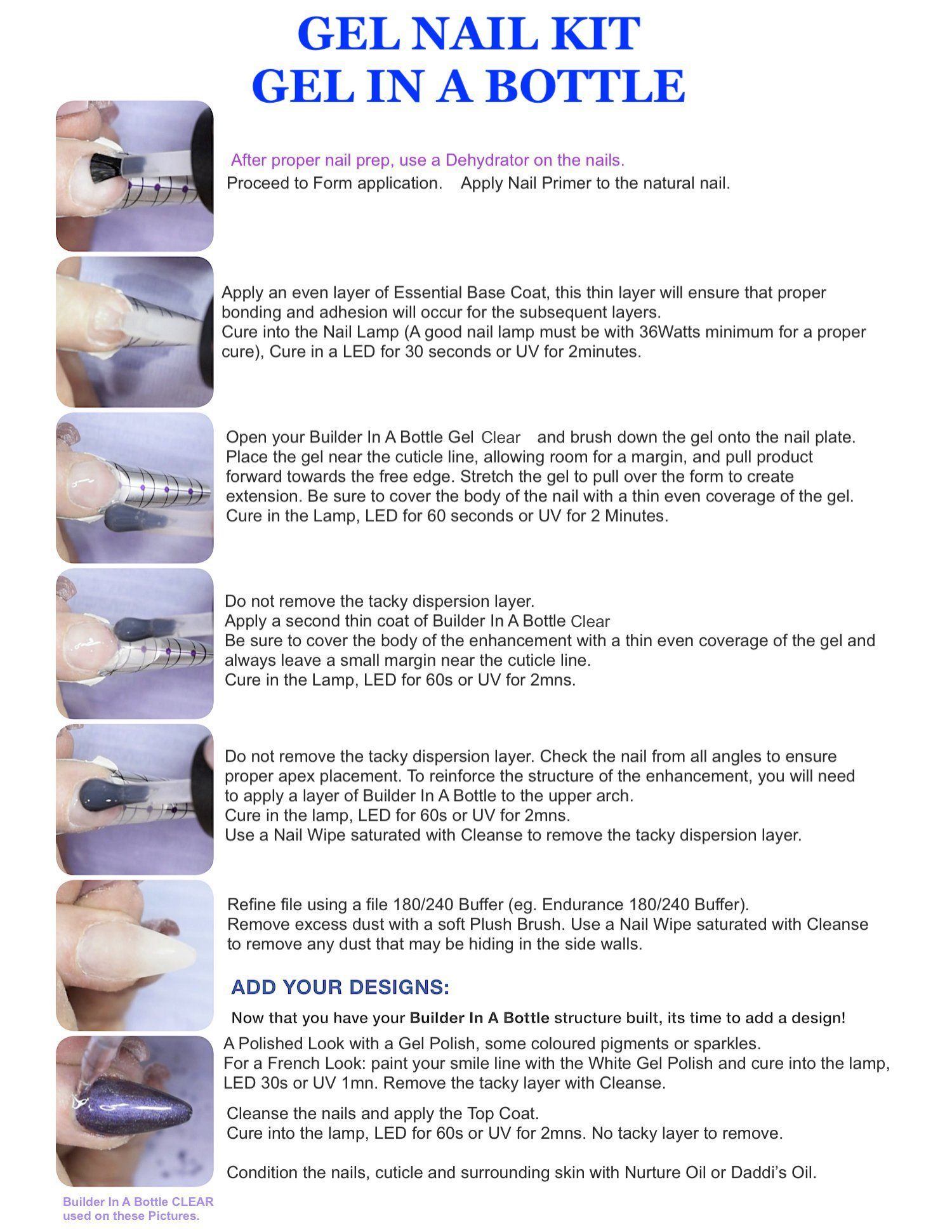 GEL NAIL KIT
GEL IN A BOTTLE

After proper nail prep, use a Dehydrator on the nails.
Proceed to Form application. Apply Nail Primer to the natural nail.

Apply an even layer of Essential Base Coat, this thin layer will ensure that proper bonding and adhesion will occur for the subsequent layers.
Cure into the Nail Lamp (A good nail lamp must be with 36Watts minimum for a proper cure), Cure in a LED for 30 seconds or UV for 2minutes.

Open your Builder In A Bottle Gel Clear and brush down the gel onto the nail plate. Place the gel near the cuticle line, allowing room for a margin, and pull product forward towards the free edge. Stretch the gel to pull over the form to create extension. Be sure to cover the body of the nail with a thin even coverage of the gel. Cure in the Lamp, LED for 60 seconds or UV for 2 Minutes.

Do not remove the tacky dispersion layer.
Apply a second thin coat of Builder In A Bottle Clear
Be sure to cover the body of the enhancement with a thin even coverage of the gel and always leave a small margin near the cuticle line.
Cure in the Lamp, LED for 60s or UV for 2mns.

Do not remove the tacky dispersion layer. Check the nail from all angles to ensure proper apex placement. To reinforce the structure of the enhancement, you will need to apply a layer of Builder In A Bottle to the upper arch.
Cure in the lamp, LED for 60s or UV for 2mns.
Use a Nail Wipe saturated with Cleanse to remove the tacky dispersion layer.

Refine file using a file 180/240 Buffer (eg. Endurance 180/240 Buffer).
Remove excess dust with a soft Plush Brush. Use a Nail Wipe saturated with Cleanse to remove any dust that may be hiding in the side walls.

ADD YOUR DESIGNS:

Now that you have your Builder In A Bottle structure built, its time to add a design!
A Polished Look with a Gel Polish, some coloured pigments or sparkles.
For a French Look: paint your smile line with the White Gel Polish and cure into the lamp, LED 30s or UV 1mn. Remove the tacky layer with Cleanse.

Cleanse the nails and apply the Top Coat.
Cure into the lamp, LED for 60s or UV for 2mns. No tacky layer to remove.

Condition the nails, cuticle and surrounding skin with Nurture Oil or Daddi's Oil.

Builder In A Bottle CLEAR used on these Pictures.