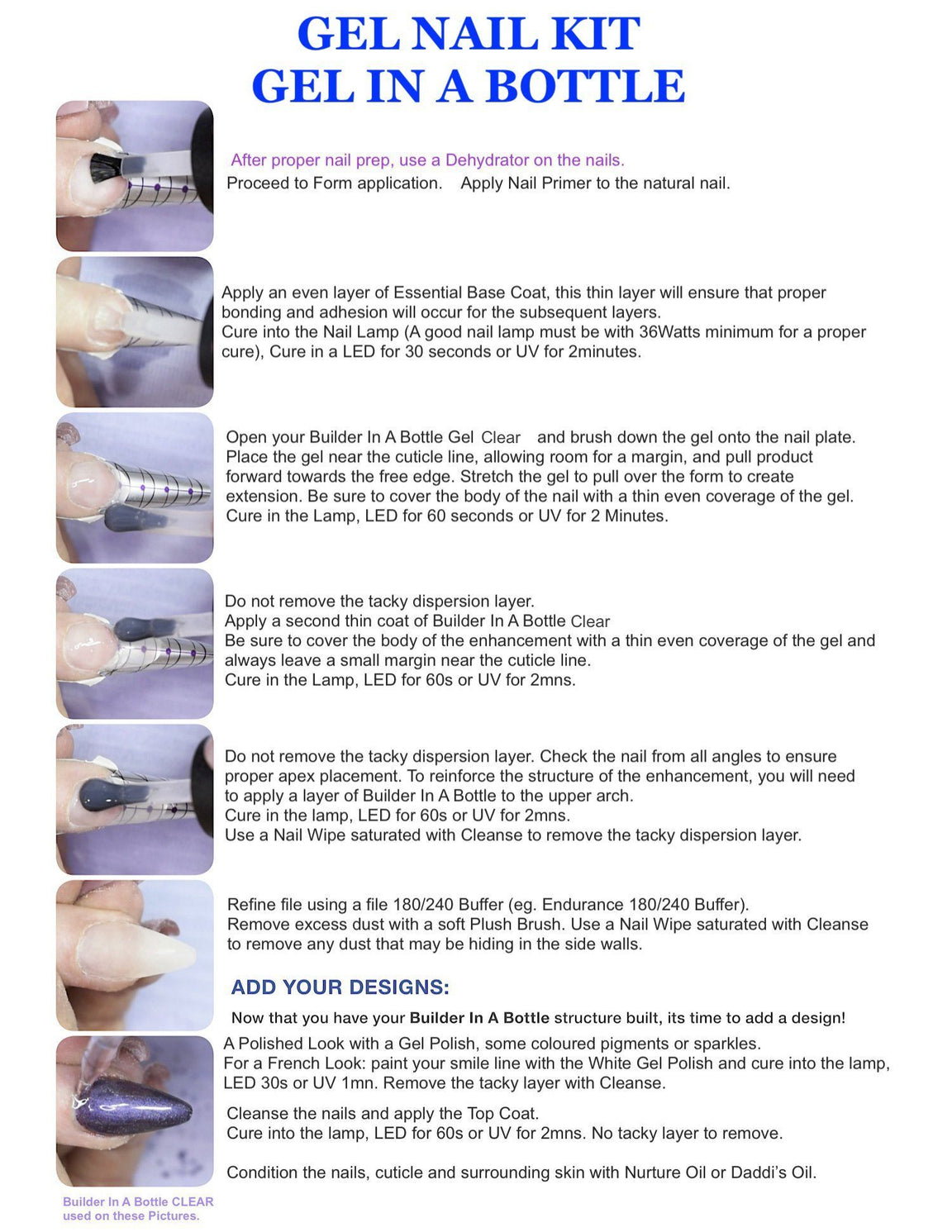 GEL NAIL KIT
GEL IN A BOTTLE

After proper nail prep, use a Dehydrator on the nails.
Proceed to Form application. Apply Nail Primer to the natural nail.

Apply an even layer of Essential Base Coat, this thin layer will ensure that proper bonding and adhesion will occur for the subsequent layers.
Cure into the Nail Lamp (A good nail lamp must be with 36Watts minimum for a proper cure), Cure in a LED for 30 seconds or UV for 2minutes.

Open your Builder In A Bottle Gel Clear and brush down the gel onto the nail plate. Place the gel near the cuticle line, allowing room for a margin, and pull product forward towards the free edge. Stretch the gel to pull over the form to create extension. Be sure to cover the body of the nail with a thin even coverage of the gel. Cure in the Lamp, LED for 60 seconds or UV for 2 Minutes.

Do not remove the tacky dispersion layer.
Apply a second thin coat of Builder In A Bottle Clear
Be sure to cover the body of the enhancement with a thin even coverage of the gel and always leave a small margin near the cuticle line.
Cure in the Lamp, LED for 60s or UV for 2mns.

Do not remove the tacky dispersion layer. Check the nail from all angles to ensure proper apex placement. To reinforce the structure of the enhancement, you will need to apply a layer of Builder In A Bottle to the upper arch.
Cure in the lamp, LED for 60s or UV for 2mns.
Use a Nail Wipe saturated with Cleanse to remove the tacky dispersion layer.

Refine file using a file 180/240 Buffer (eg. Endurance 180/240 Buffer).
Remove excess dust with a soft Plush Brush. Use a Nail Wipe saturated with Cleanse to remove any dust that may be hiding in the side walls.

ADD YOUR DESIGNS:

Now that you have your Builder In A Bottle structure built, its time to add a design!
A Polished Look with a Gel Polish, some coloured pigments or sparkles.
For a French Look: paint your smile line with the White Gel Polish and cure into the lamp, LED 30s or UV 1mn. Remove the tacky layer with Cleanse.

Cleanse the nails and apply the Top Coat.
Cure into the lamp, LED for 60s or UV for 2mns. No tacky layer to remove.

Condition the nails, cuticle and surrounding skin with Nurture Oil or Daddi's Oil.

Builder In A Bottle CLEAR used on these Pictures.