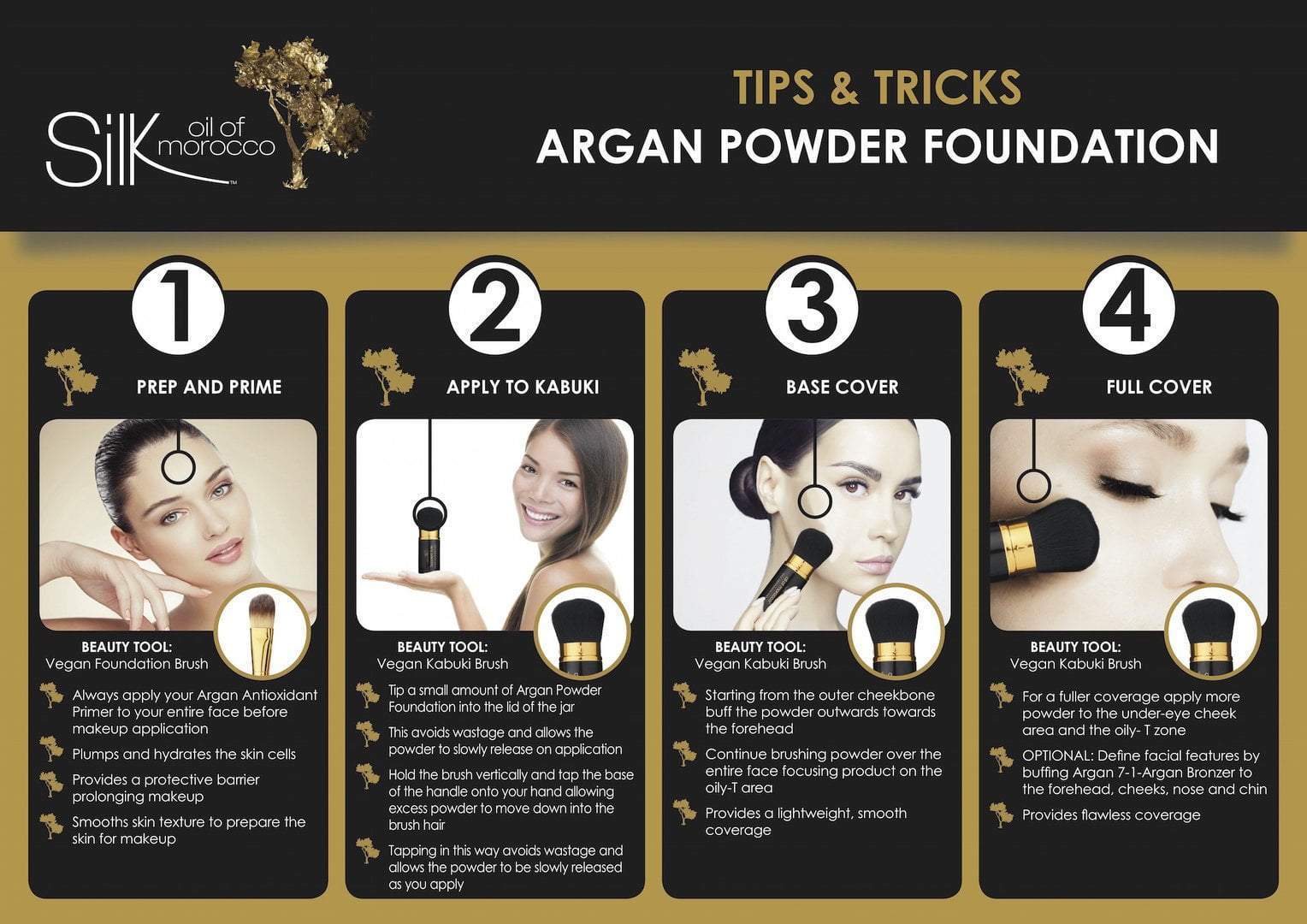 Silk oil of morocco™

TIPS & TRICKS
ARGAN POWDER FOUNDATION

1
PREP AND PRIME
BEAUTY TOOL:
Vegan Foundation Brush
Always apply your Argan Antioxidant Primer to your entire face before makeup application
Plumps and hydrates the skin cells
Provides a protective barrier prolonging makeup
Smooths skin texture to prepare the skin for makeup

2
APPLY TO KABUKI
BEAUTY TOOL:
Vegan Kabuki Brush
Tip a small amount of Argan Powder Foundation into the lid of the jar
This avoids wastage and allows the powder to slowly release on application
Hold the brush vertically and tap the base of the handle onto your hand allowing excess powder to move down into the brush hair
Tapping in this way avoids wastage and allows the powder to be slowly released as you apply

3
BASE COVER
BEAUTY TOOL:
Vegan Kabuki Brush
Starting from the outer cheekbone buff the powder outwards towards the forehead
Continue brushing powder over the entire face focusing product on the oily-T area
Provides a lightweight, smooth coverage

4
FULL COVER
BEAUTY TOOL:
Vegan Kabuki Brush
For a fuller coverage apply more powder to the under-eye cheek area and the oily- T zone
OPTIONAL: Define facial features by buffing Argan 7-1-Argan Bronzer to the forehead, cheeks, nose and chin
Provides flawless coverage