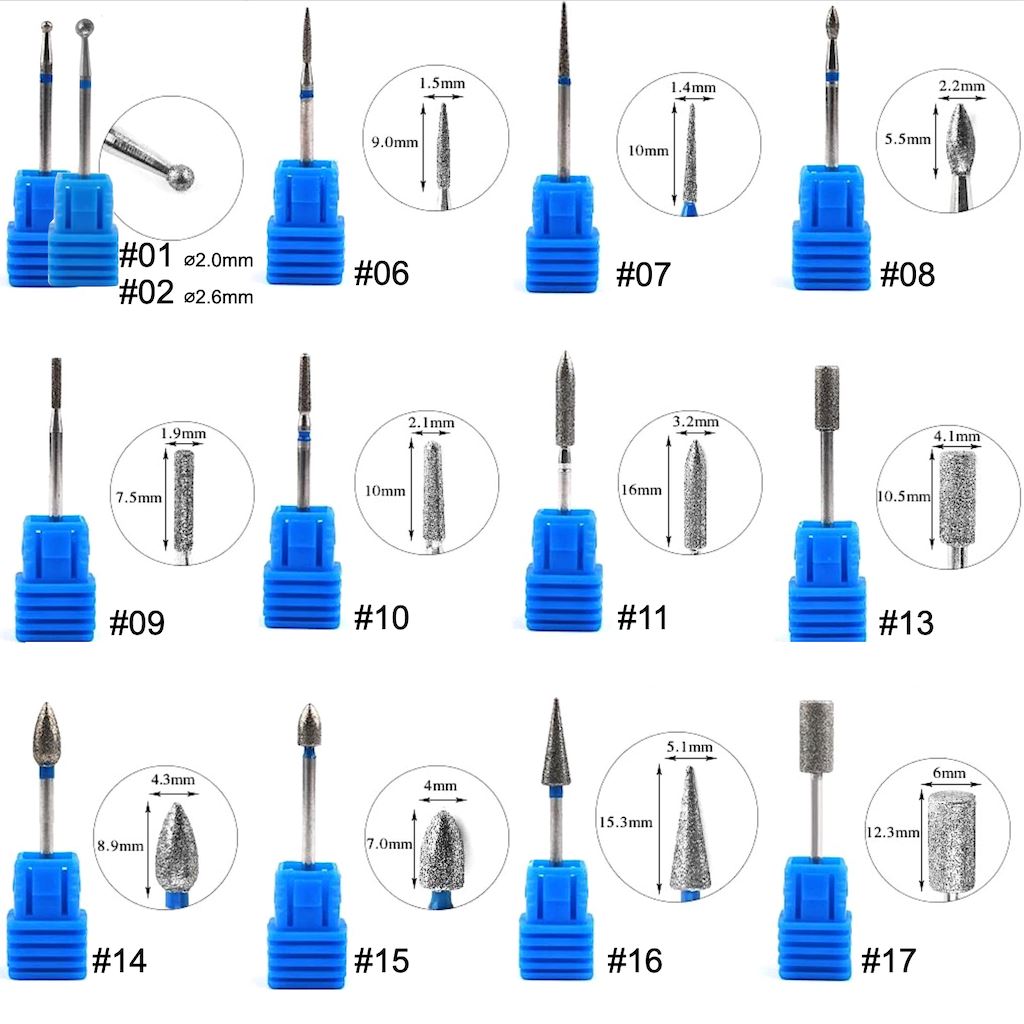 #01 ⌀2.0mm
#02 ⌀2.6mm

1.5mm
9.0mm
#06

1.4mm
10mm
#07

2.2mm
5.5mm
#08

1.9mm
7.5mm
#09

2.1mm
10mm
#10

3.2mm
16mm
#11

4.1mm
10.5mm
#13

4.3mm
8.9mm
#14

4mm
7.0mm
#15

5.1mm
15.3mm
#16

6mm
12.3mm
#17