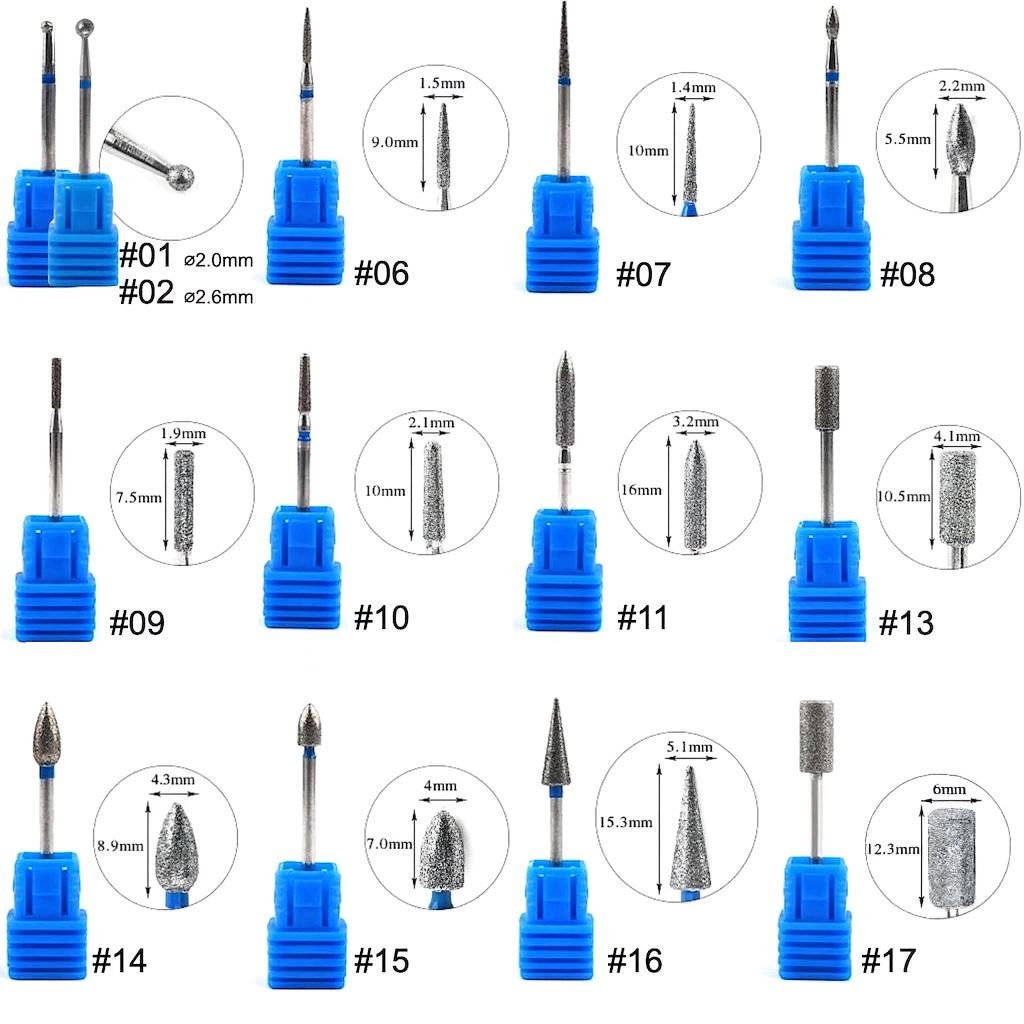 #01 ⌀2.0mm
#02 ⌀2.6mm

1.5mm
9.0mm
#06

1.4mm
10mm
#07

2.2mm
5.5mm
#08

1.9mm
7.5mm
#09

2.1mm
10mm
#10

3.2mm
16mm
#11

4.1mm
10.5mm
#13

4.3mm
8.9mm
#14

4mm
7.0mm
#15

5.1mm
15.3mm
#16

6mm
12.3mm
#17