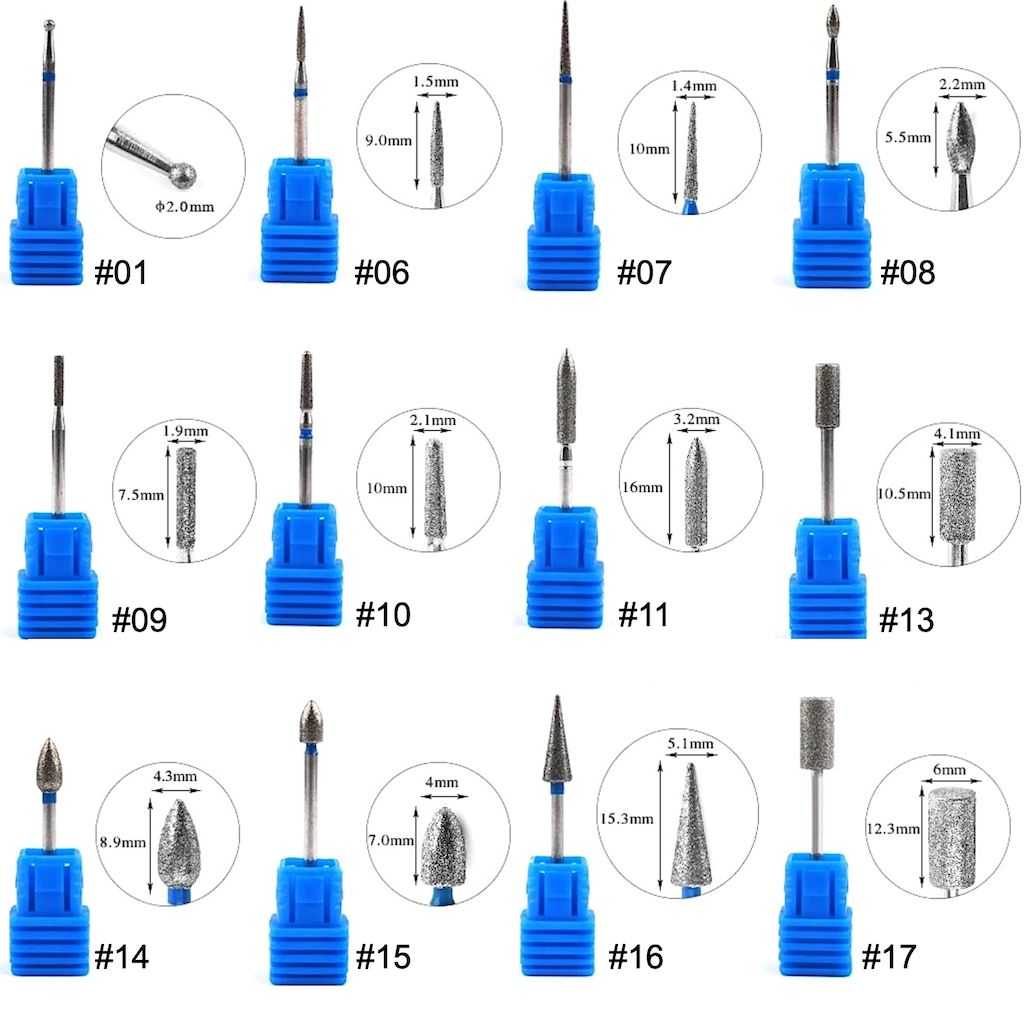 ϕ2.0mm
#01

1.5mm
9.0mm
#06

1.4mm
10mm
#07

2.2mm
5.5mm
#08

1.9mm
7.5mm
#09

2.1mm
10mm
#10

3.2mm
16mm
#11

4.1mm
10.5mm
#13

4.3mm
8.9mm
#14

4mm
7.0mm
#15

5.1mm
15.3mm
#16

6mm
12.3mm
#17